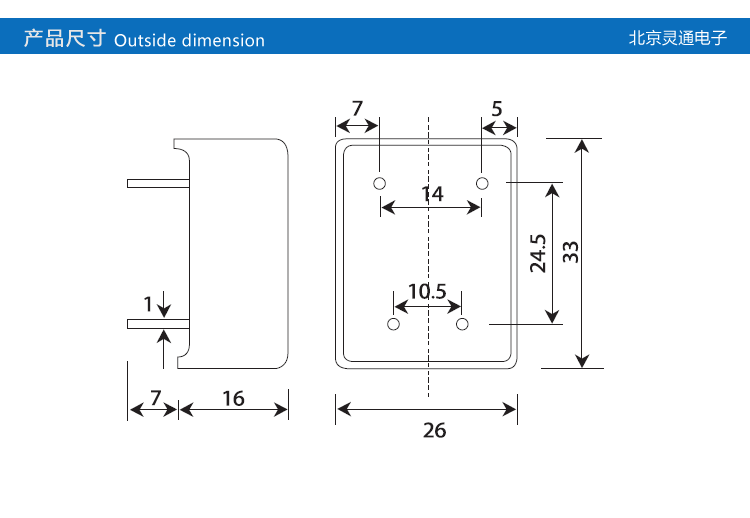 产品尺寸 Outside dimension

北京灵通电子

1

7

16

7

5

14

10.5

24.5

33

26